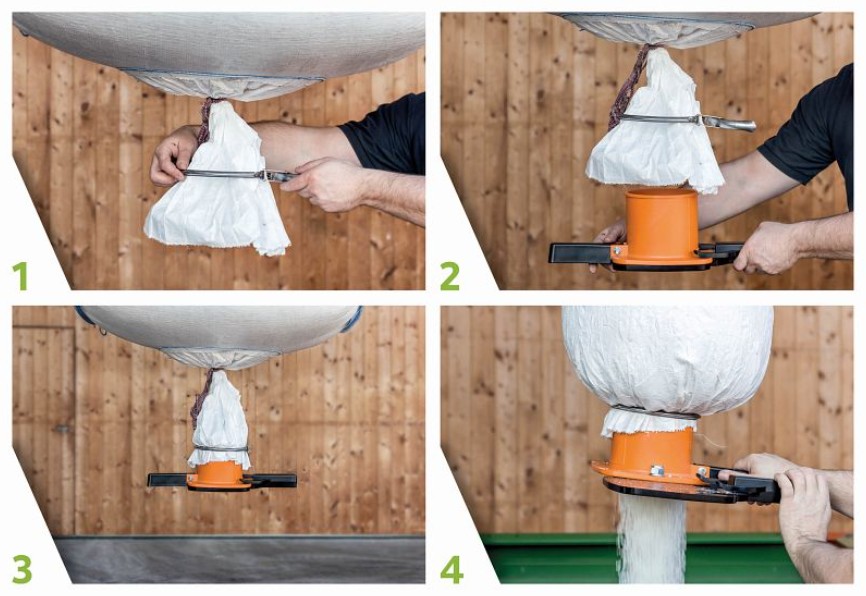 1

2

3

4