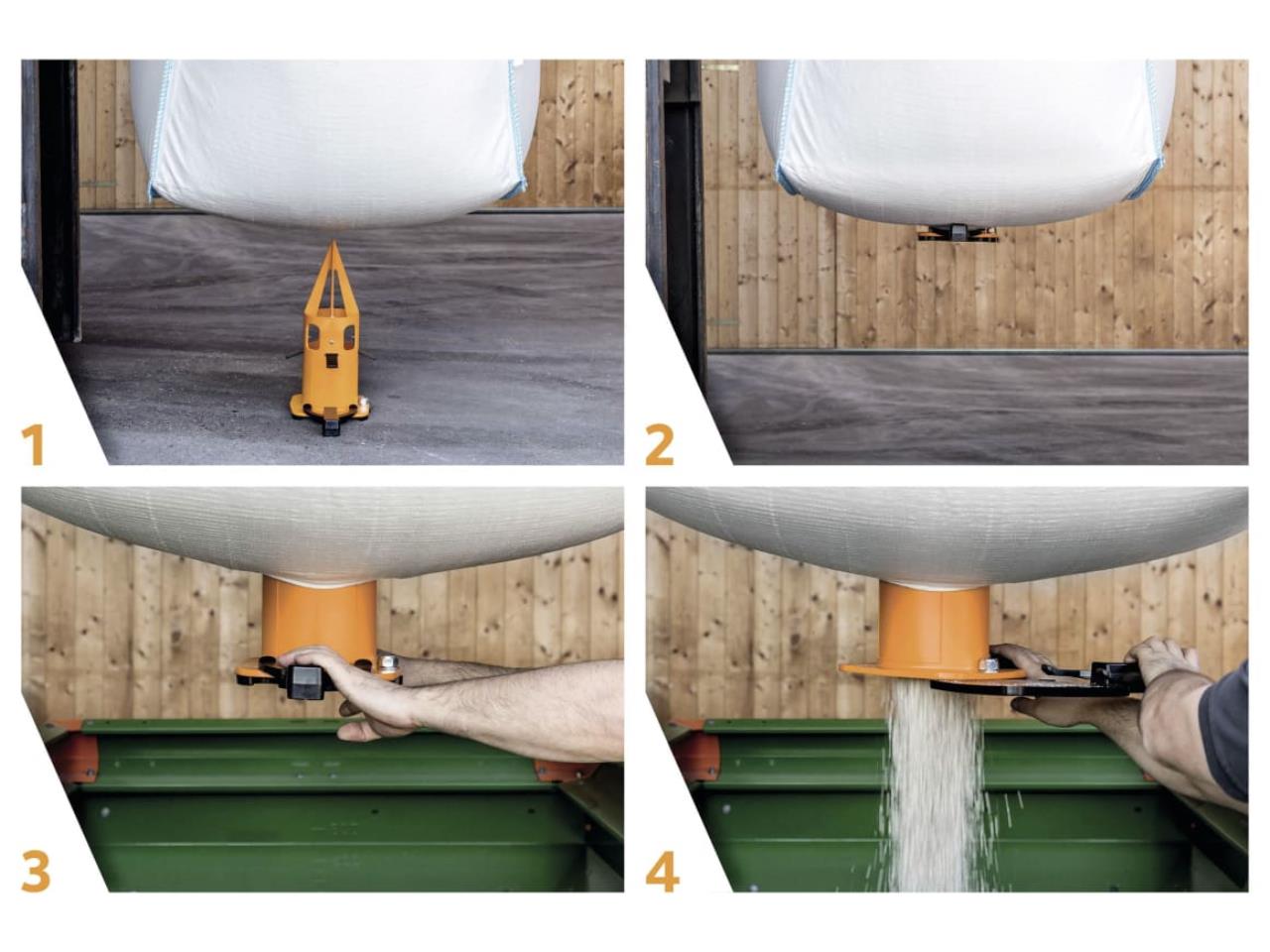 1

2

3

4